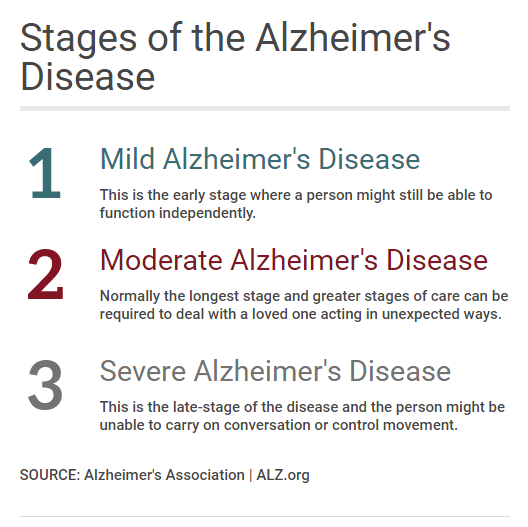 Stages of the Alzheimer's Disease

1

Mild Alzheimer's Disease

This is the early stage where a person might still be able to function independently.

2

Moderate Alzheimer's Disease

Normally the longest stage and greater stages of care can be required to deal with a loved one acting in unexpected ways.

3

Severe Alzheimer's Disease

This is the late-stage of the disease and the person might be unable to carry on conversation or control movement.

SOURCE: Alzheimer's Association | ALZ.org